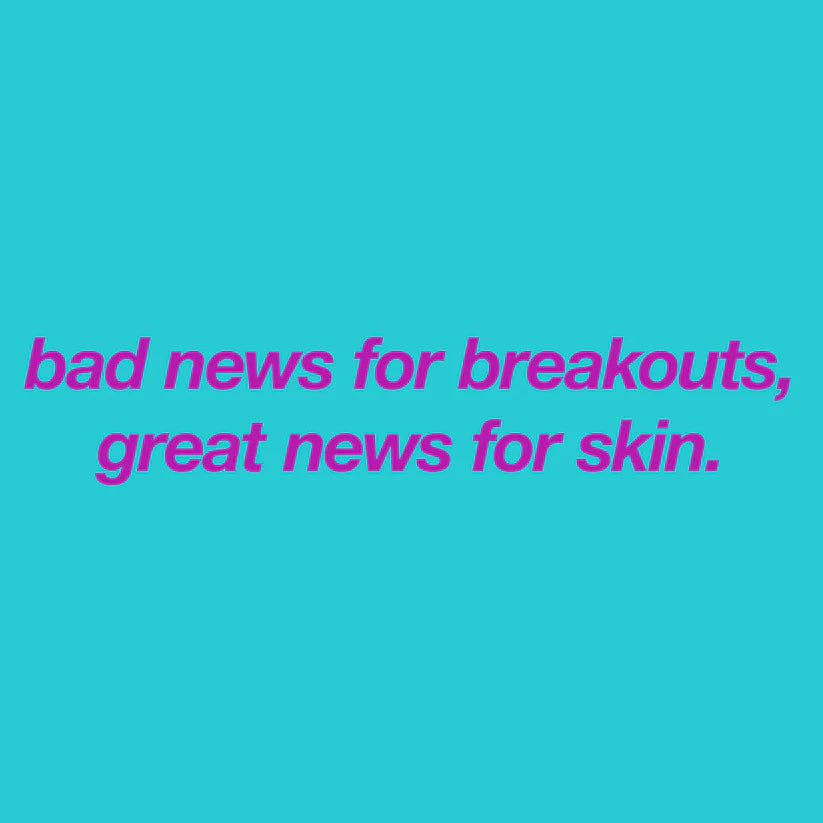 bad news for breakouts, great news for skin.