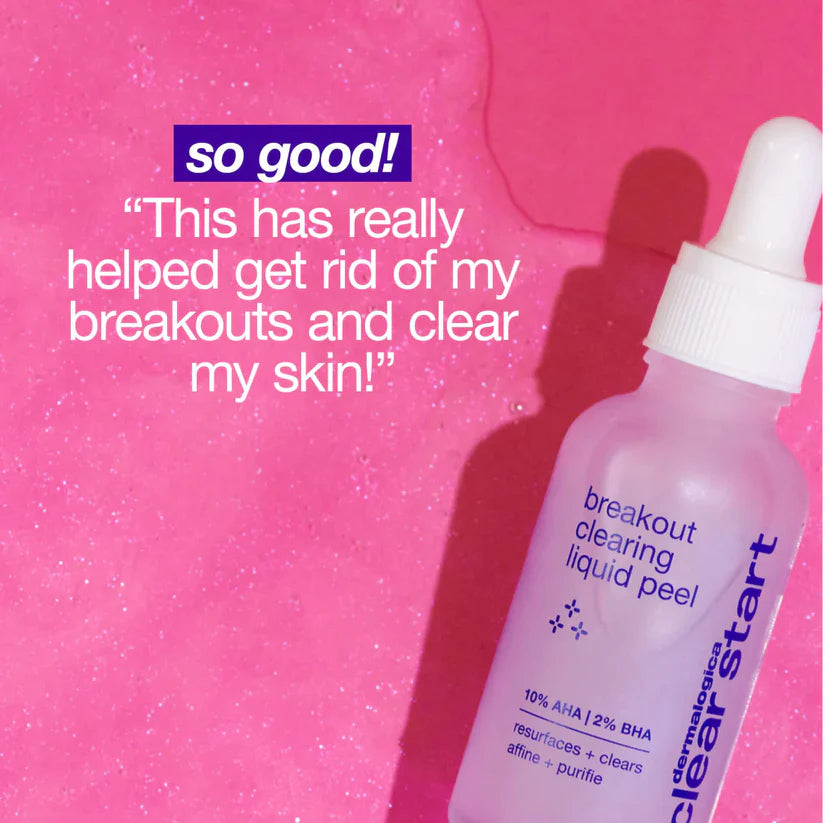 so good!

“This has really helped get rid of my breakouts and clear my skin!”

breakout clearing liquid peel

10% AHA | 2% BHA

resurfaces + clears
affine + purifie

dermalogica
clear start