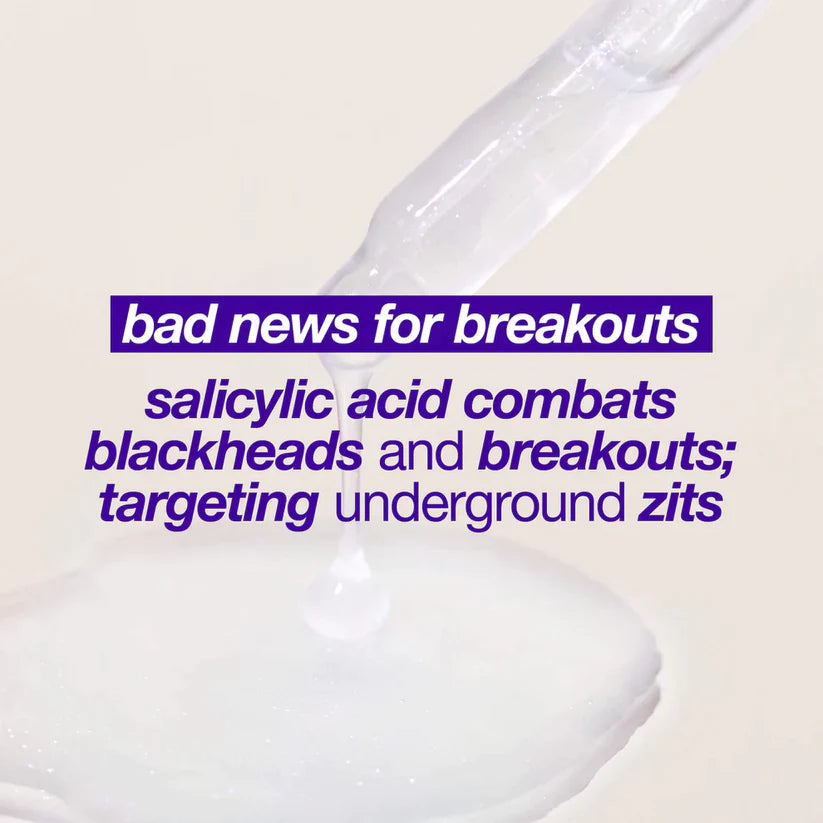 bad news for breakouts

salicylic acid combats blackheads and breakouts; targeting underground zits