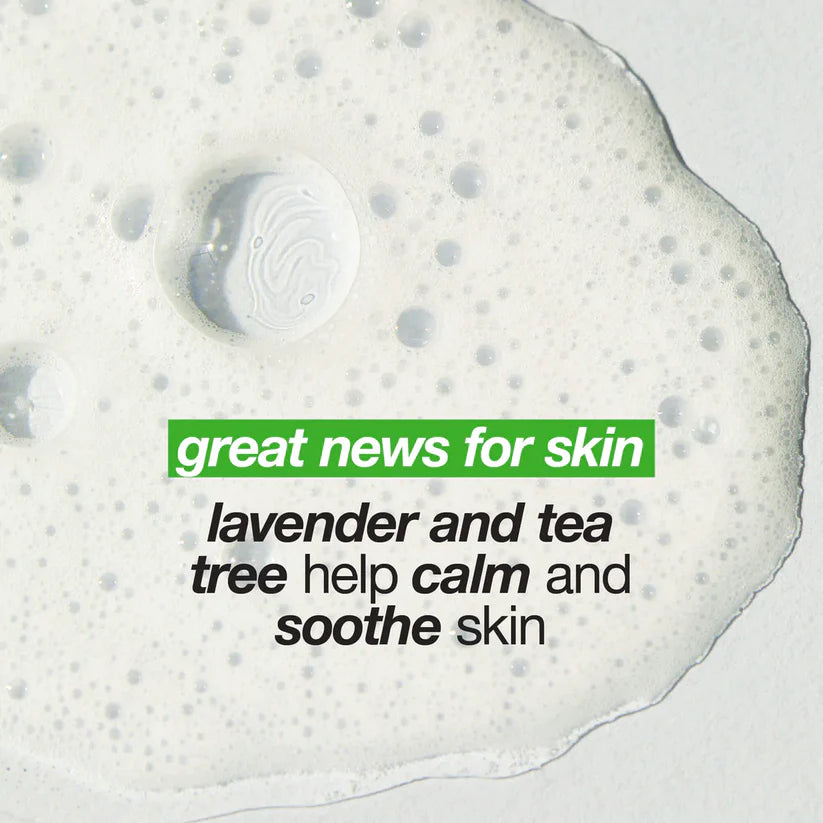 great news for skin

lavender and tea tree help calm and soothe skin