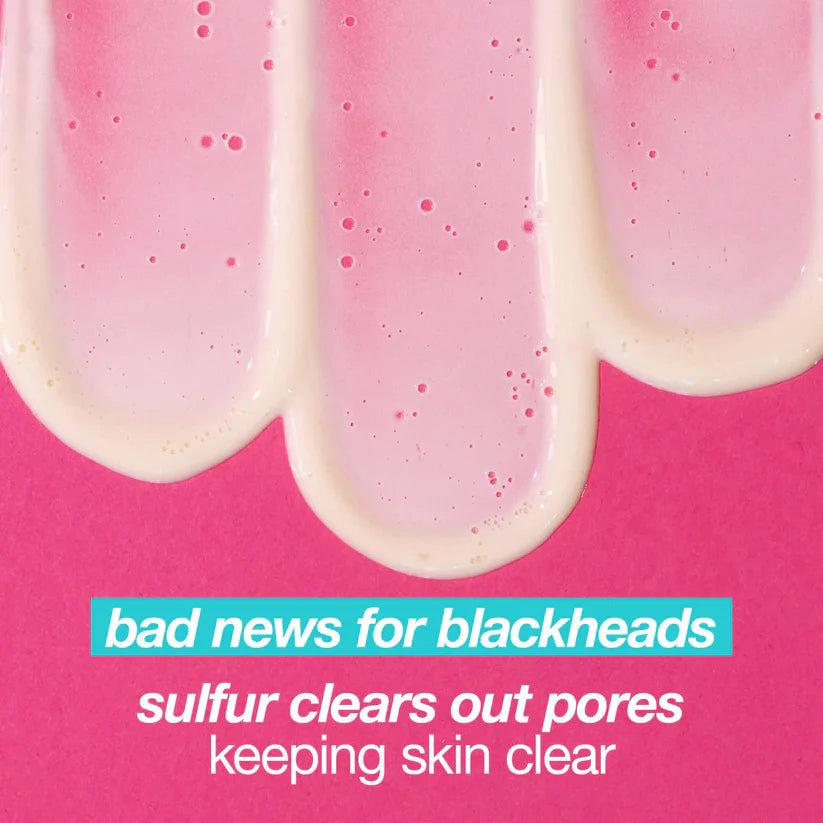 bad news for blackheads

sulfur clears out pores
keeping skin clear